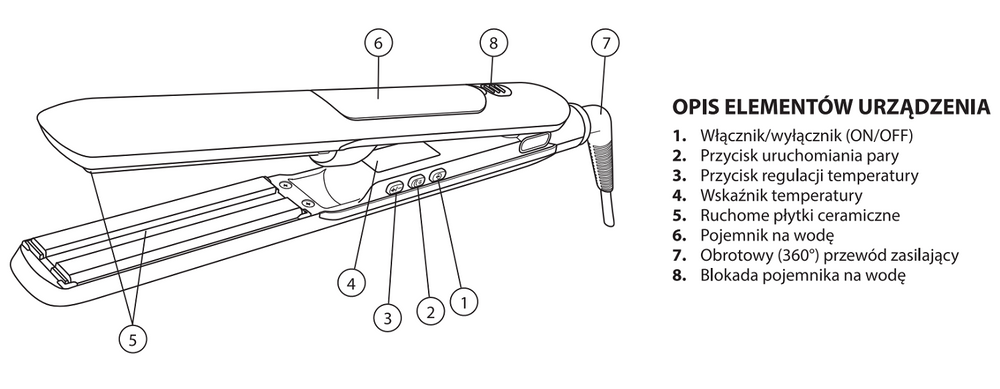 6
8
7
4
3
2
1
5

OPIS ELEMENTÓW URZĄDZENIA
1. Włącznik/wyłącznik (ON/OFF)
2. Przycisk uruchomiania pary
3. Przycisk regulacji temperatury
4. Wskaźnik temperatury
5. Ruchome płytki ceramiczne
6. Pojemnik na wodę
7. Obrotowy (360°) przewód zasilający
8. Blokada pojemnika na wodę